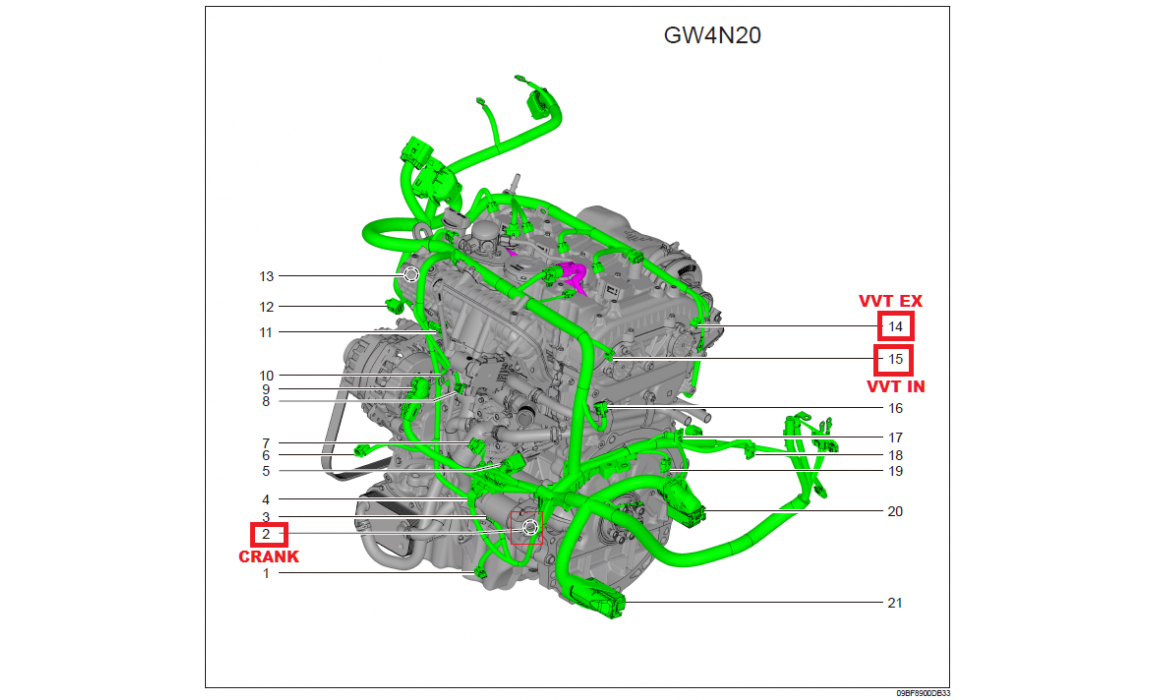 GW4N20

13
12
11
10
9
8
7
6
5
4
3
2
CRANK
1

VVT EX
14
15
VVT IN
16
17
18
19
20
21

09BF8900DB33